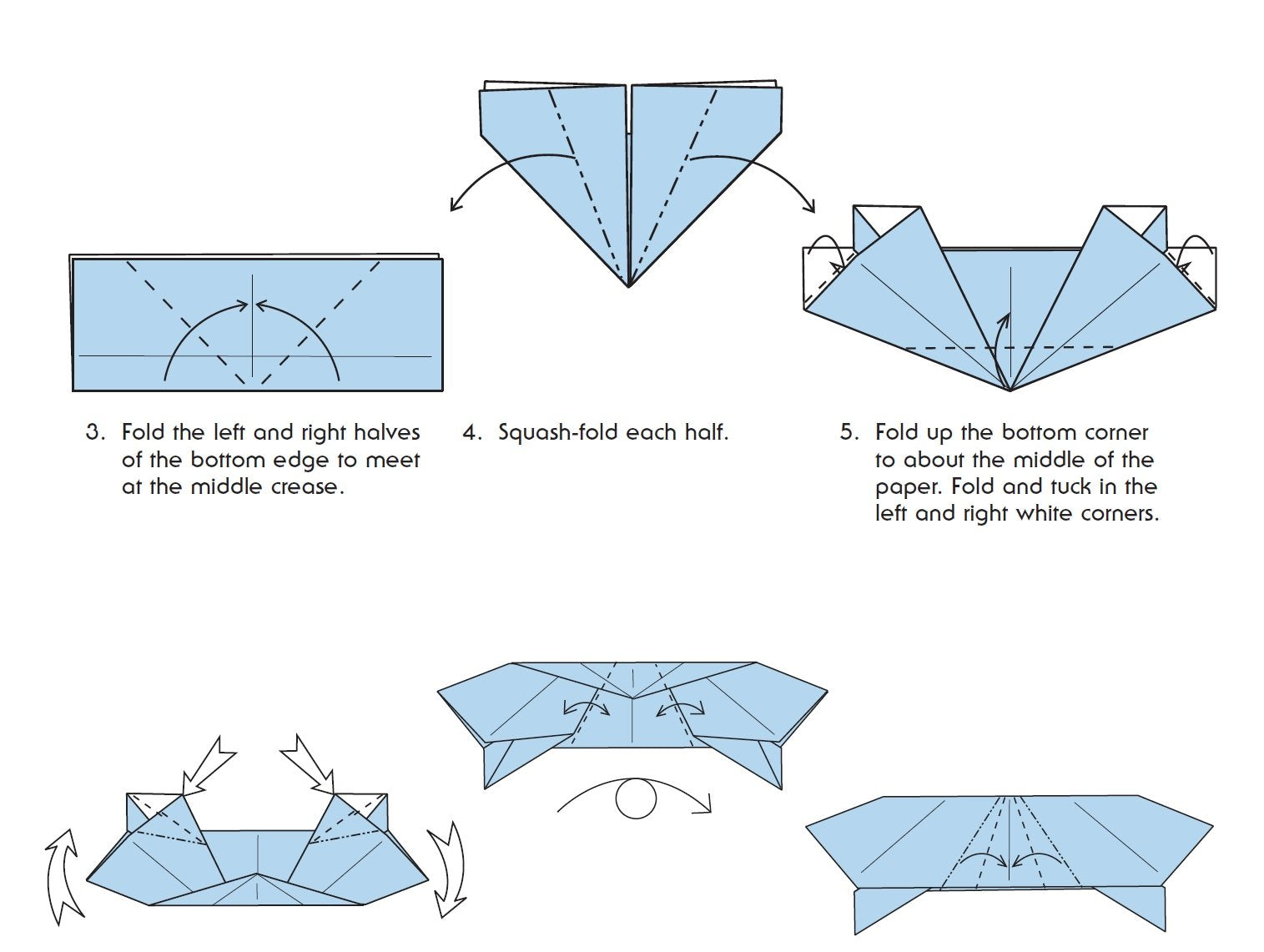 3. Fold the left and right halves of the bottom edge to meet at the middle crease.

4. Squash-fold each half.

5. Fold up the bottom corner to about the middle of the paper. Fold and tuck in the left and right white corners.