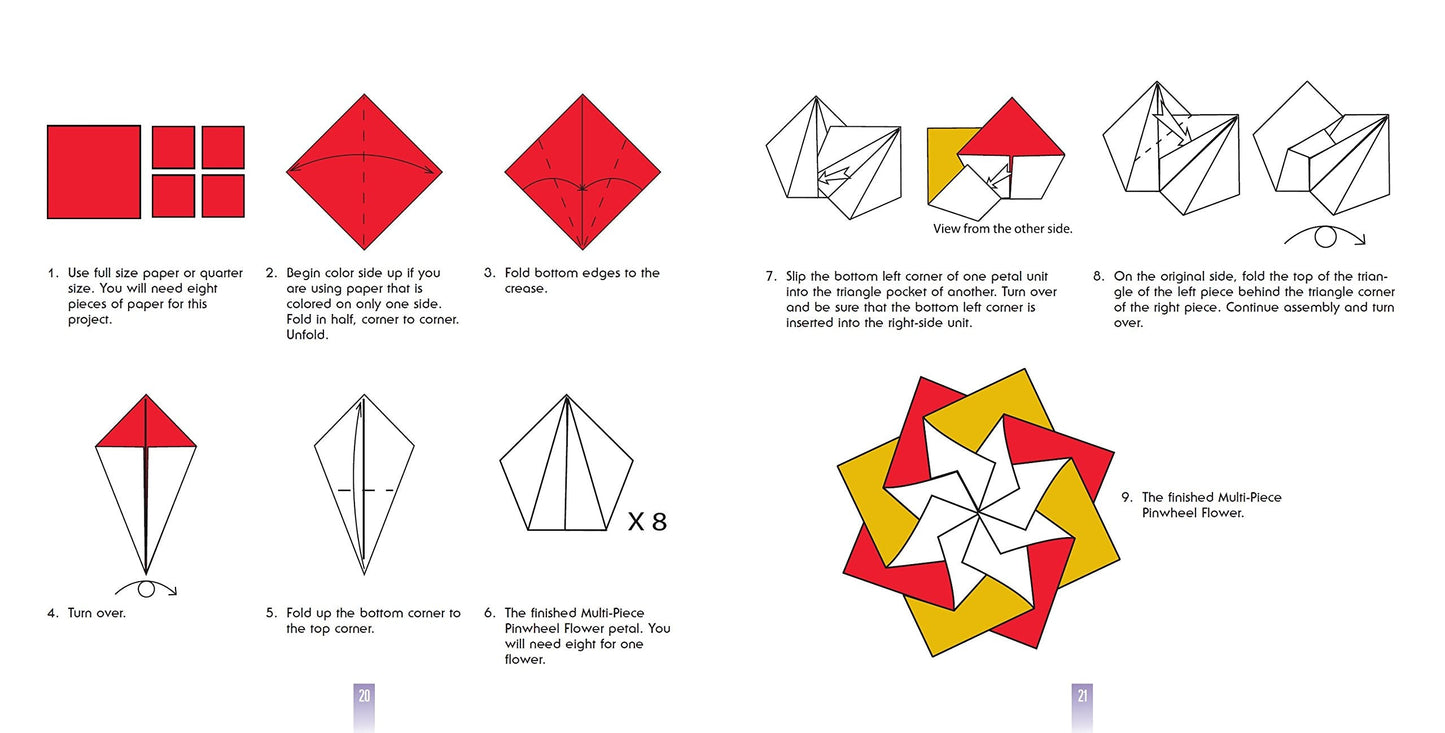 1. Use full size paper or quarter size. You will need eight pieces of paper for this project.

2. Begin color side up if you are using paper that is colored on only one side. Fold in half, corner to corner. Unfold.

3. Fold bottom edges to the crease.

X 8

4. Turn over.

5. Fold up the bottom corner to the top corner.

6. The finished Multi-Piece Pinwheel Flower petal. You will need eight for one flower.

20

View from the other side.

7. Slip the bottom left corner of one petal unit into the triangle pocket of another. Turn over and be sure that the bottom left corner is inserted into the right-side unit.

8. On the original side, fold the top of the triangle of the left piece behind the triangle corner of the right piece. Continue assembly and turn over.

9. The finished Multi-Piece Pinwheel Flower.

21