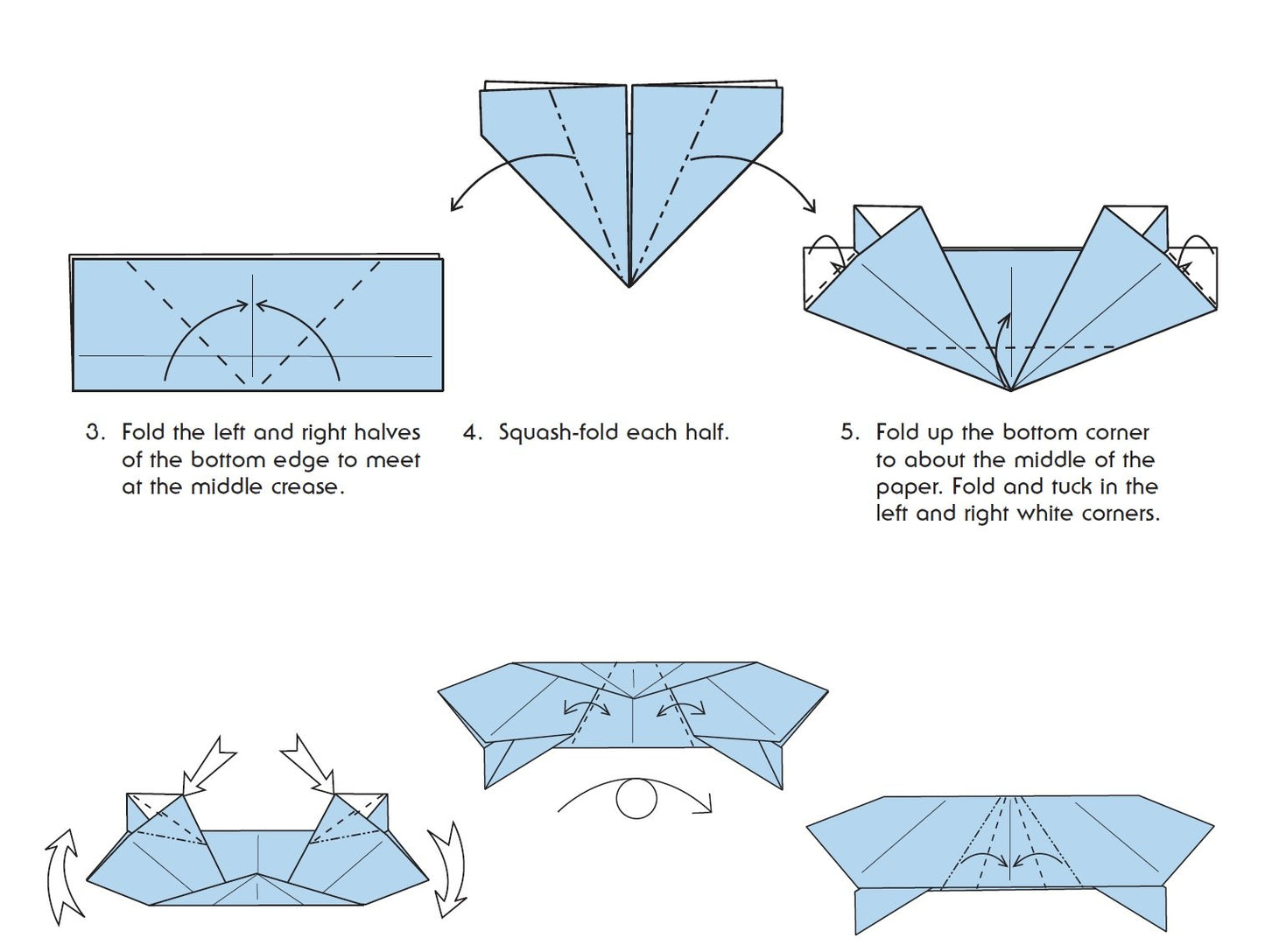 3. Fold the left and right halves of the bottom edge to meet at the middle crease.

4. Squash-fold each half.

5. Fold up the bottom corner to about the middle of the paper. Fold and tuck in the left and right white corners.